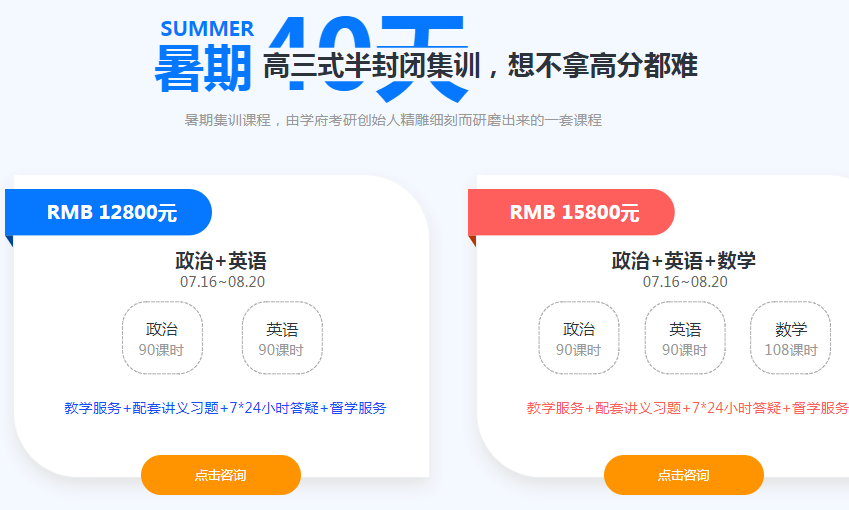 SUMMER
暑期 40天 高三式半封闭集训，想不拿高分都难

暑期集训课程，由学府考研创始人精雕细刻而研磨出来的一套课程

RMB 12800元

政治+英语
07.16~08.20

政治
90课时

英语
90课时

教学服务+配套讲义习题+7*24小时答疑+督学服务

点击咨询

RMB 15800元

政治+英语+数学
07.16~08.20

政治
90课时

英语
90课时

数学
108课时

教学服务+配套讲义习题+7*24小时答疑+督学服务

点击咨询