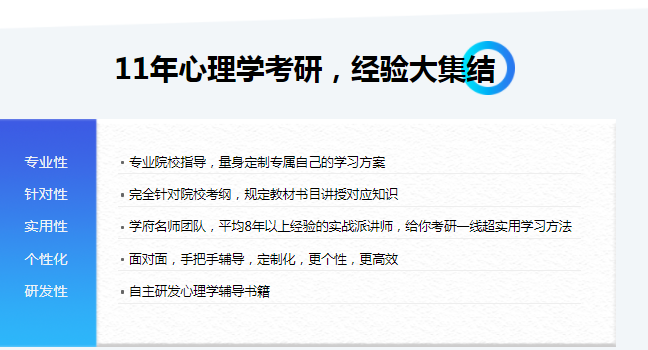 11年心理学考研，经验大集结

专业性
针对性
实用性
个性化
研发性

• 专业院校指导，量身定制专属自己的学习方案
• 完全针对院校考纲，规定教材书目讲授对应知识
• 学府名师团队，平均8年以上经验的实战派讲师，给你考研一线超实用学习方法
• 面对面，手把手辅导，定制化，更个性，更高效
• 自主研发心理学辅导书籍